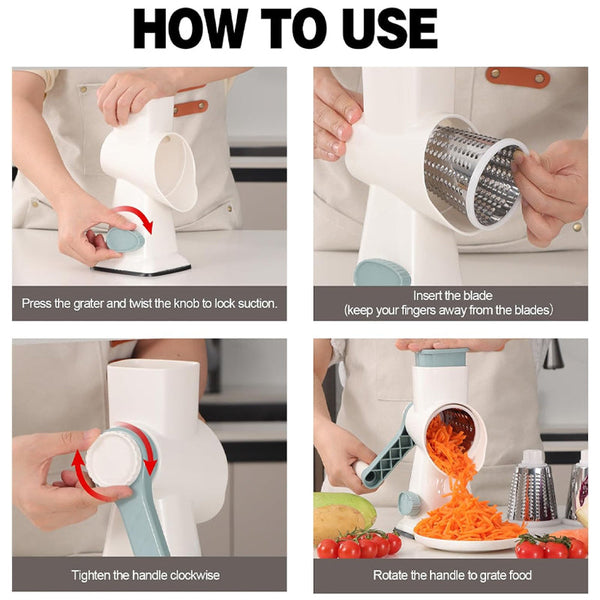 HOW TO USE

Press the grater and twist the knob to lock suction.

Insert the blade
(keep your fingers away from the blades)

Tighten the handle clockwise

Rotate the handle to grate food