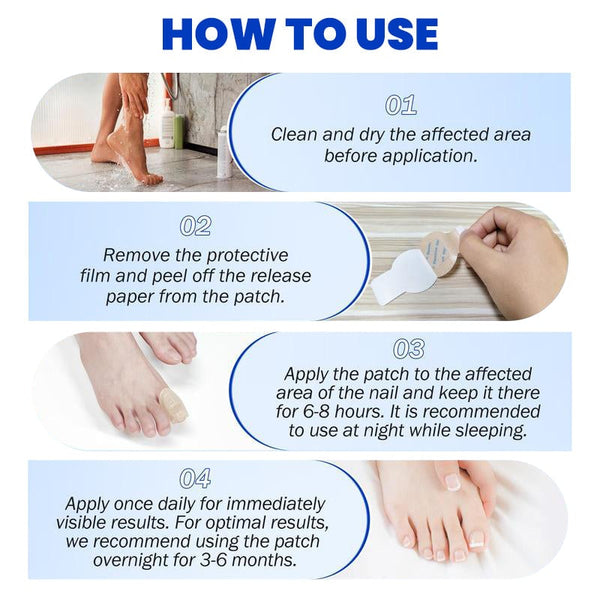 HOW TO USE

01
Clean and dry the affected area before application.

02
Remove the protective film and peel off the release paper from the patch.

03
Apply the patch to the affected area of the nail and keep it there for 6-8 hours. It is recommended to use at night while sleeping.

04
Apply once daily for immediately visible results. For optimal results, we recommend using the patch overnight for 3-6 months.