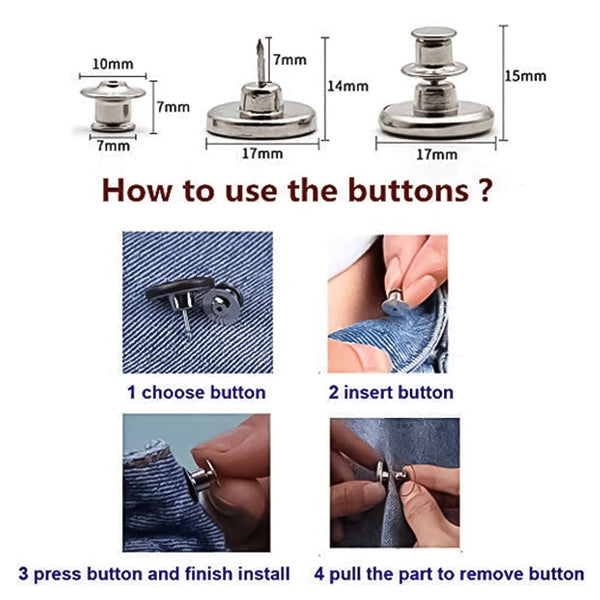 10mm
7mm
7mm
7mm
14mm
17mm
15mm
17mm

How to use the buttons ?

1 choose button

2 insert button

3 press button and finish install

4 pull the part to remove button