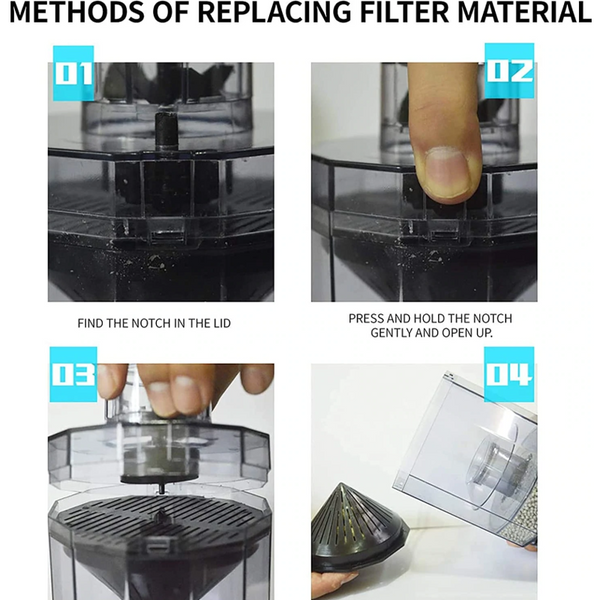 METHODS OF REPLACING FILTER MATERIAL

01

02

FIND THE NOTCH IN THE LID

PRESS AND HOLD THE NOTCH GENTLY AND OPEN UP.

03

04